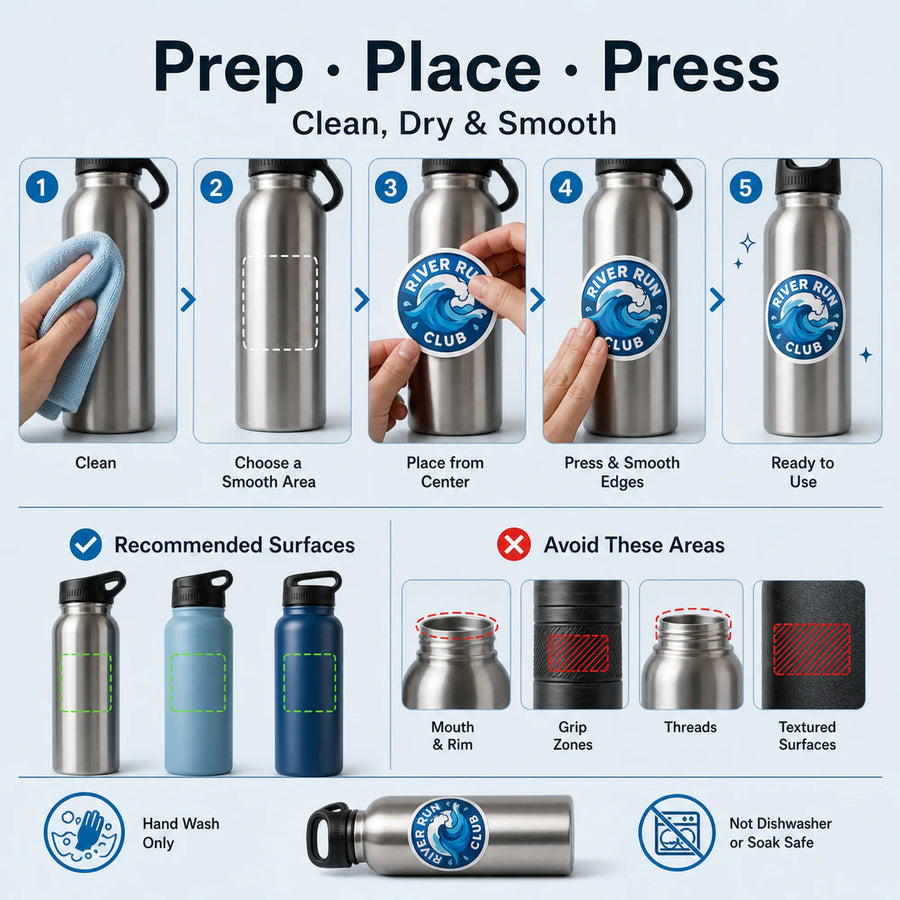 Prep · Place · Press

Clean, Dry & Smooth

1

Clean

2

Choose a Smooth Area

3

RIVER RUN CLUB

Place from Center

4

RIVER RUN CLUB

Press & Smooth Edges

5

RIVER RUN CLUB

Ready to Use

Recommended Surfaces

Avoid These Areas

Mouth & Rim

Grip Zones

Threads

Textured Surfaces

Hand Wash Only

RIVER RUN CLUB

Not Dishwasher or Soak Safe