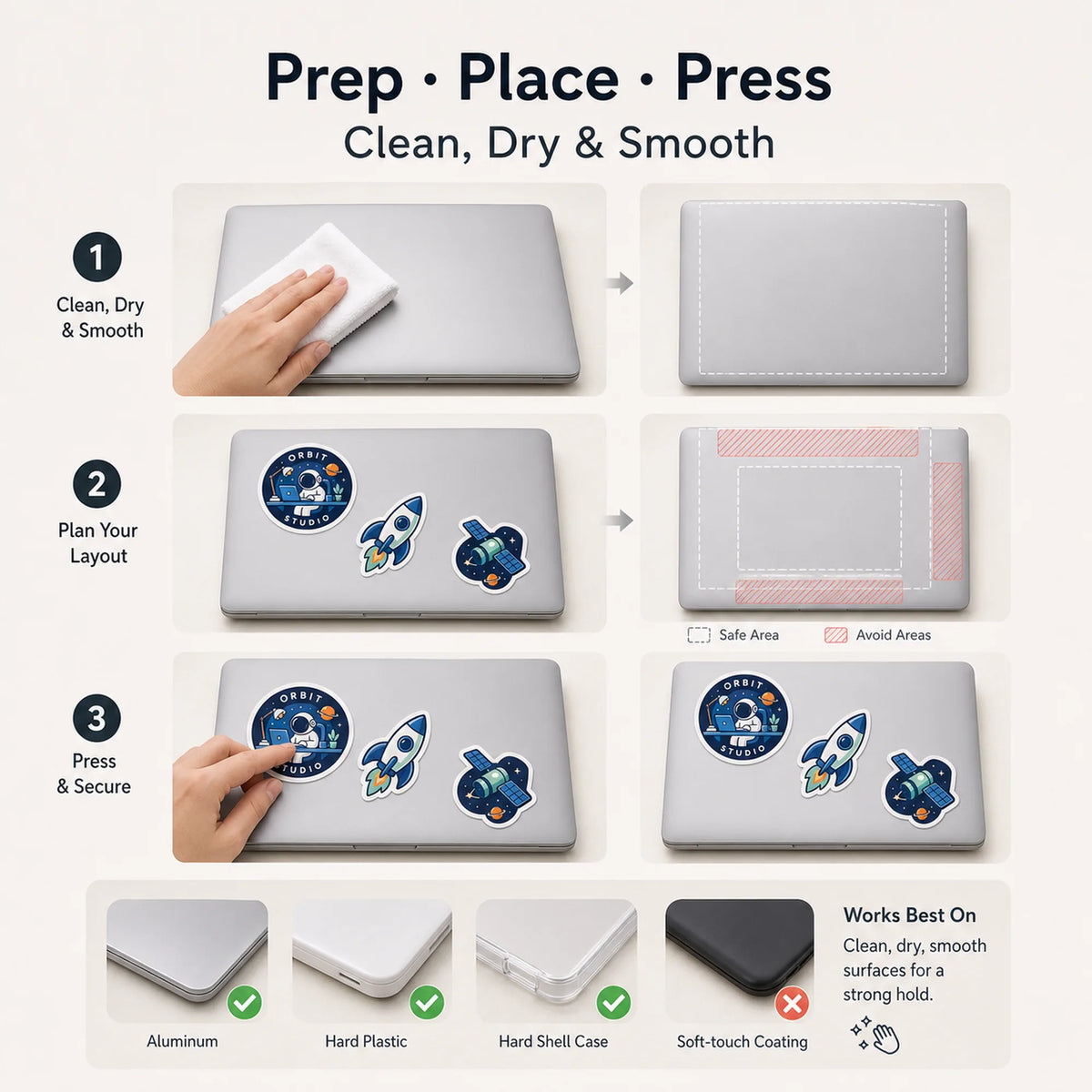 Prep · Place · Press
Clean, Dry & Smooth

1
Clean, Dry & Smooth

2
Plan Your Layout

ORBIT STUDIO

Safe Area
Avoid Areas

3
Press & Secure

ORBIT STUDIO

ORBIT STUDIO

Aluminum
Hard Plastic
Hard Shell Case
Soft-touch Coating

Works Best On
Clean, dry, smooth surfaces for a strong hold.