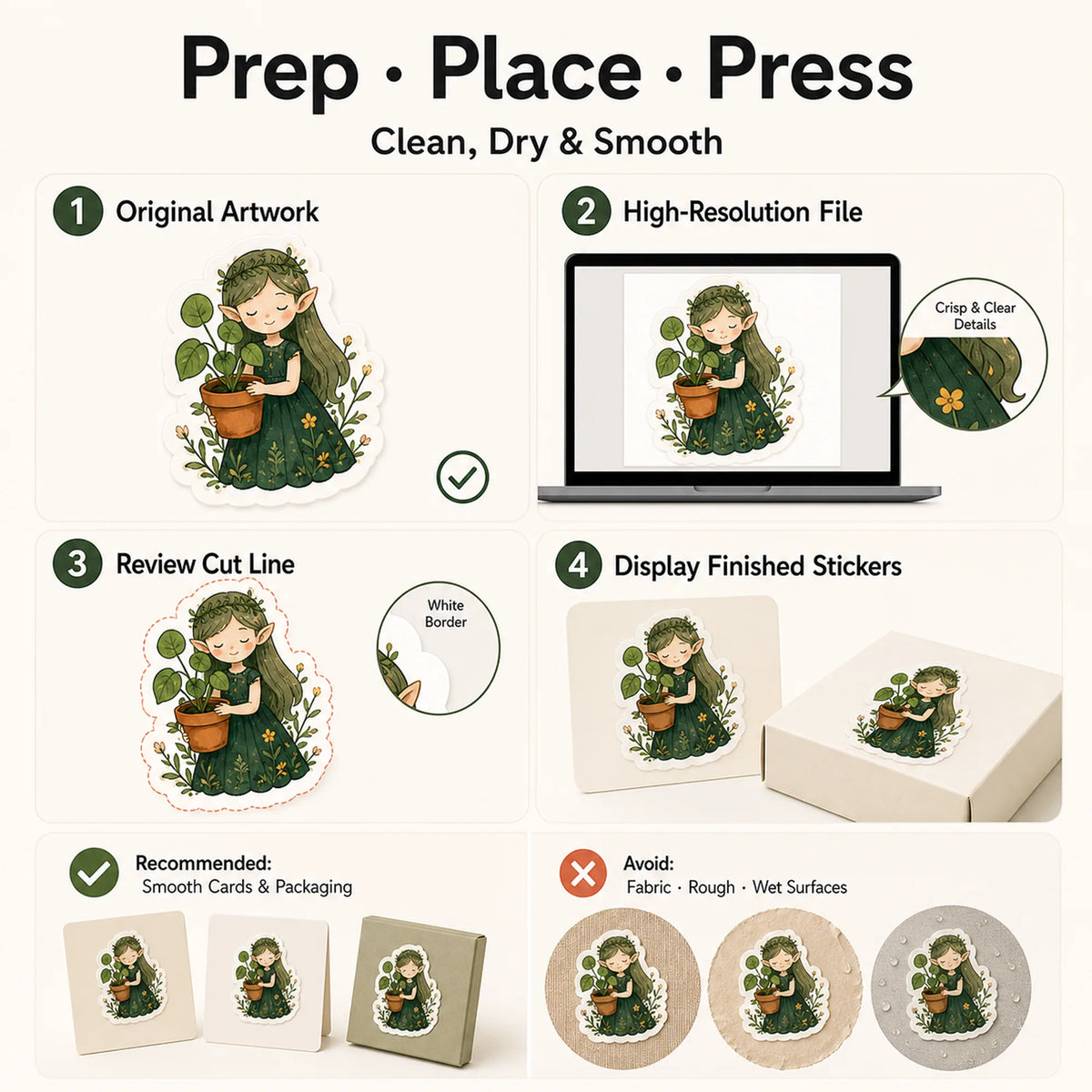 Prep · Place · Press
Clean, Dry & Smooth

1 Original Artwork

2 High-Resolution File

Crisp & Clear Details

3 Review Cut Line

White Border

4 Display Finished Stickers

Recommended:
Smooth Cards & Packaging

Avoid:
Fabric · Rough · Wet Surfaces